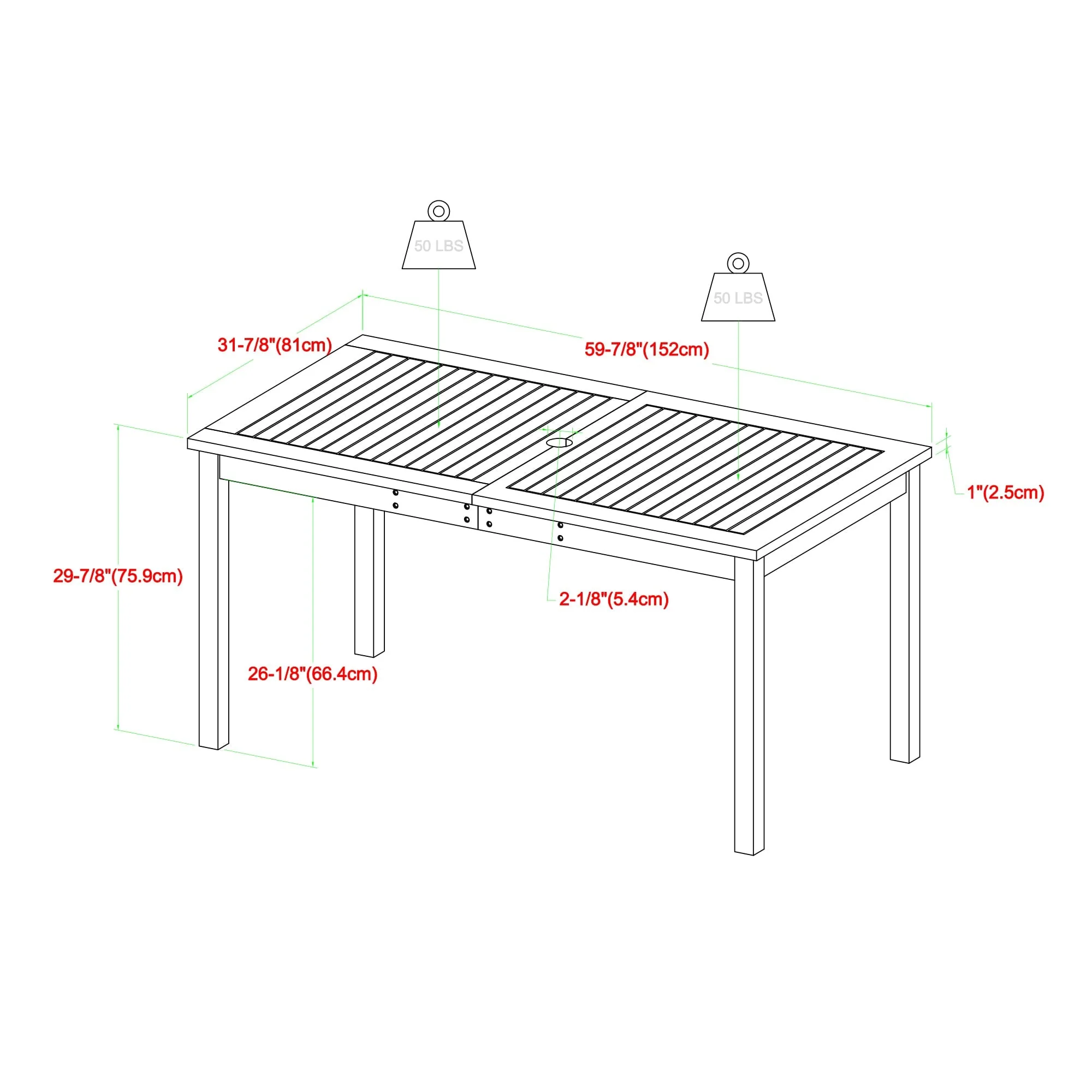 50 LBS

50 LBS

31-7/8"(81cm)

59-7/8"(152cm)

1"(2.5cm)

29-7/8"(75.9cm)

2-1/8"(5.4cm)

26-1/8"(66.4cm)